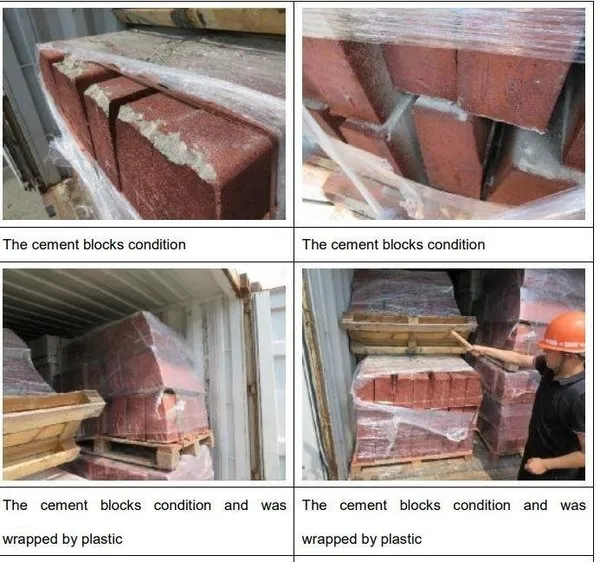 | | |
|---|---|
| The cement blocks condition | The cement blocks condition |
| The cement blocks condition and was wrapped by plastic | The cement blocks condition and was wrapped by plastic |