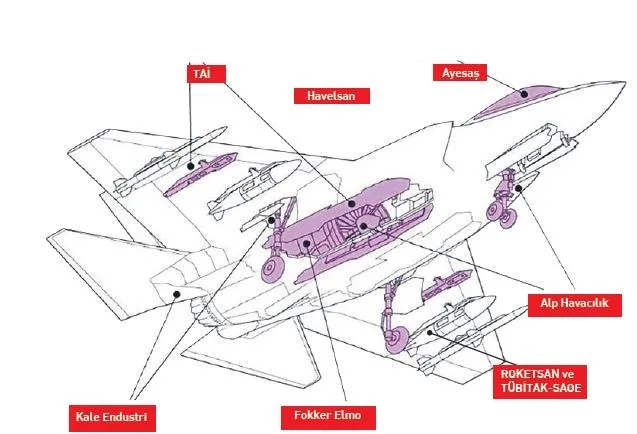 TAİ

Havelsan

Ayesaş

Alp Havacılık

ROKETSAN ve TÜBİTAK-SAGE

Kale Endustri

Fokker Elmo